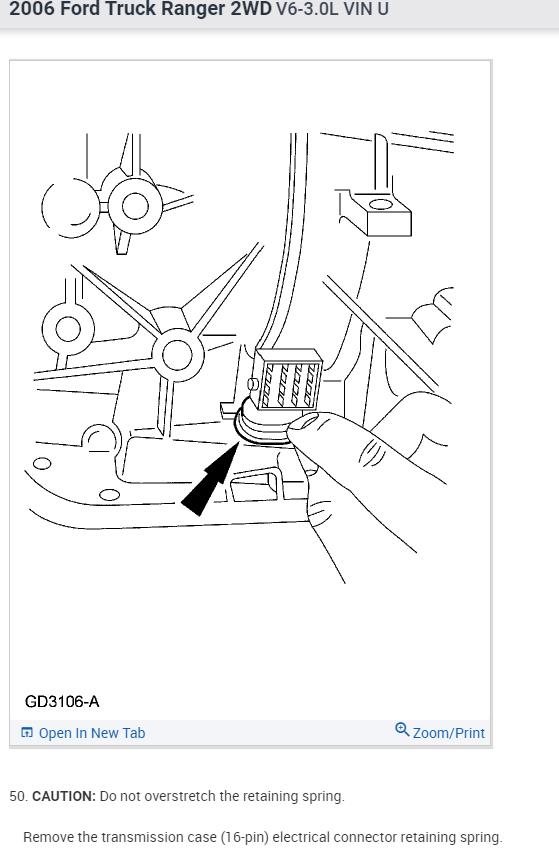 2006 Ford Truck Ranger 2WD V6-3.0L VIN U

GD3106-A

Open In New Tab

Zoom/Print

50. CAUTION: Do not overstretch the retaining spring.

Remove the transmission case (16-pin) electrical connector retaining spring.