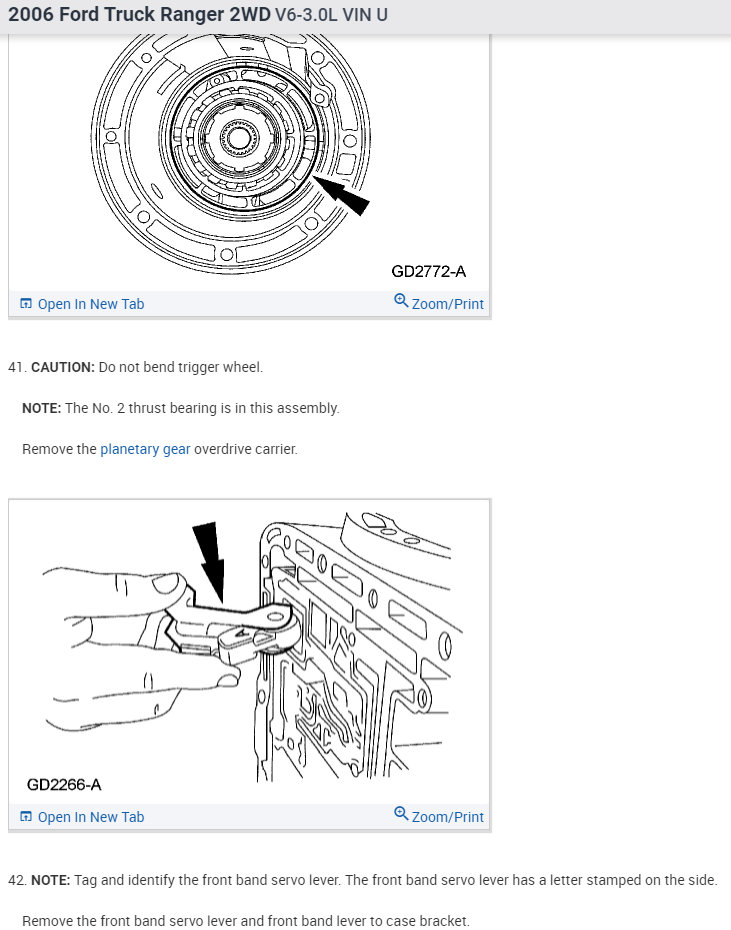 2006 Ford Truck Ranger 2WD V6-3.0L VIN U

GD2772-A

Open In New Tab Zoom/Print

41. CAUTION: Do not bend trigger wheel.

NOTE: The No. 2 thrust bearing is in this assembly.

Remove the planetary gear overdrive carrier.

GD2266-A

Open In New Tab Zoom/Print

42. NOTE: Tag and identify the front band servo lever. The front band servo lever has a letter stamped on the side.

Remove the front band servo lever and front band lever to case bracket.