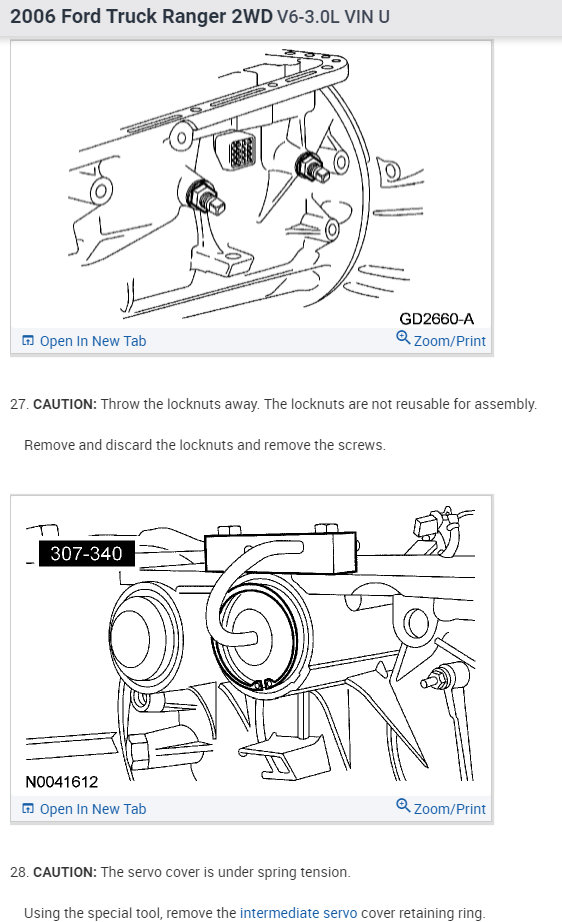 2006 Ford Truck Ranger 2WD V6-3.0L VIN U

GD2660-A

Open In New Tab

Zoom/Print

27. CAUTION: Throw the locknuts away. The locknuts are not reusable for assembly.

Remove and discard the locknuts and remove the screws.

307-340

N0041612

Open In New Tab

Zoom/Print

28. CAUTION: The servo cover is under spring tension.

Using the special tool, remove the intermediate servo cover retaining ring.