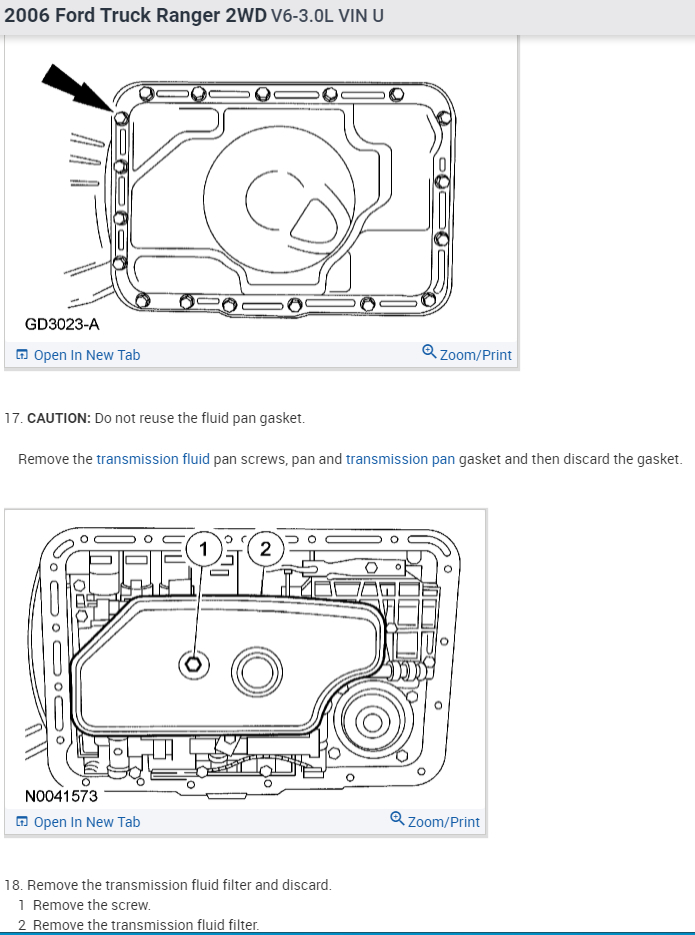 2006 Ford Truck Ranger 2WD V6-3.0L VIN U

GD3023-A

Open In New Tab

Zoom/Print

17. CAUTION: Do not reuse the fluid pan gasket.

Remove the transmission fluid pan screws, pan and transmission pan gasket and then discard the gasket.

1

2

N0041573

Open In New Tab

Zoom/Print

18. Remove the transmission fluid filter and discard.
1 Remove the screw.
2 Remove the transmission fluid filter.