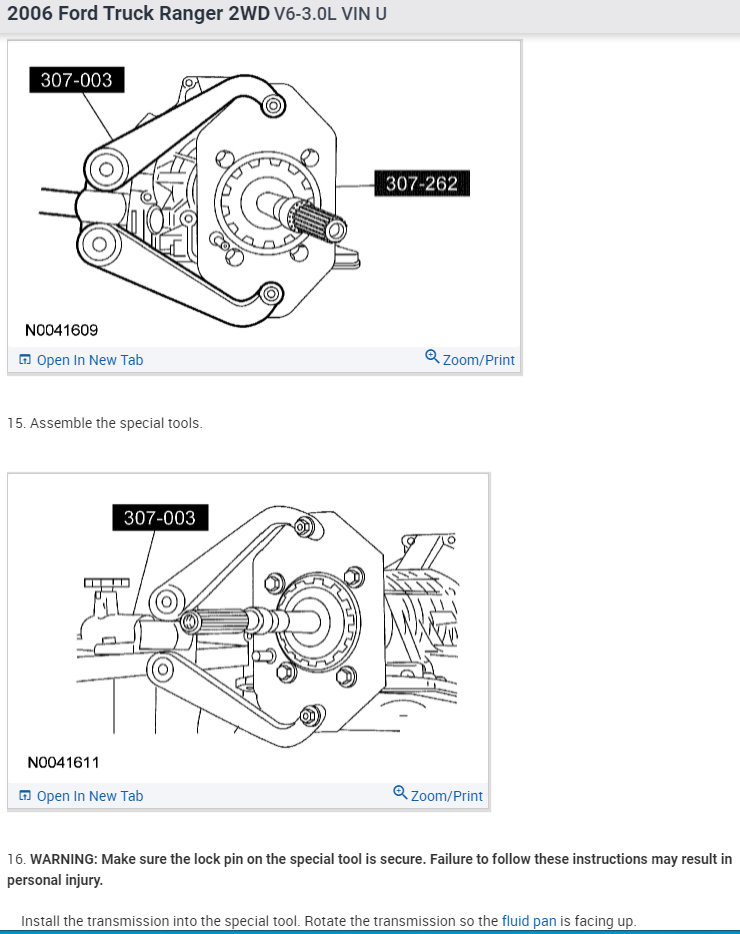 2006 Ford Truck Ranger 2WD V6-3.0L VIN U

307-003

307-262

N0041609

Open In New Tab

Zoom/Print

15. Assemble the special tools.

307-003

N0041611

Open In New Tab

Zoom/Print

16. WARNING: Make sure the lock pin on the special tool is secure. Failure to follow these instructions may result in personal injury.

Install the transmission into the special tool. Rotate the transmission so the fluid pan is facing up.