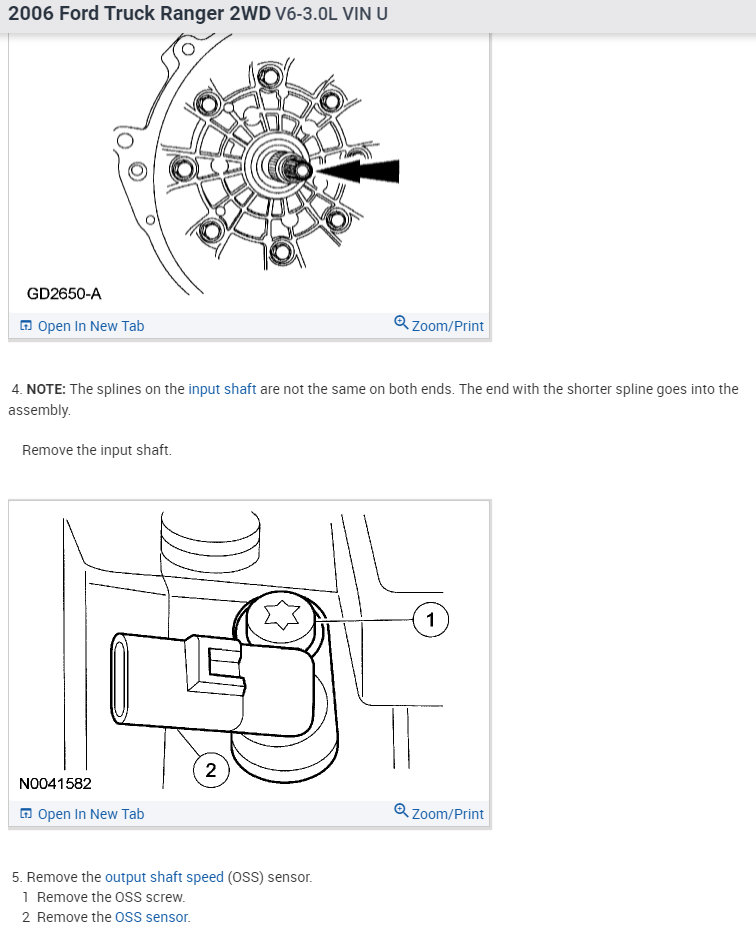 2006 Ford Truck Ranger 2WD V6-3.0L VIN U

GD2650-A

Open In New Tab

Zoom/Print

4. NOTE: The splines on the input shaft are not the same on both ends. The end with the shorter spline goes into the assembly.

Remove the input shaft.

1

2

N0041582

Open In New Tab

Zoom/Print

5. Remove the output shaft speed (OSS) sensor.
1 Remove the OSS screw.
2 Remove the OSS sensor.