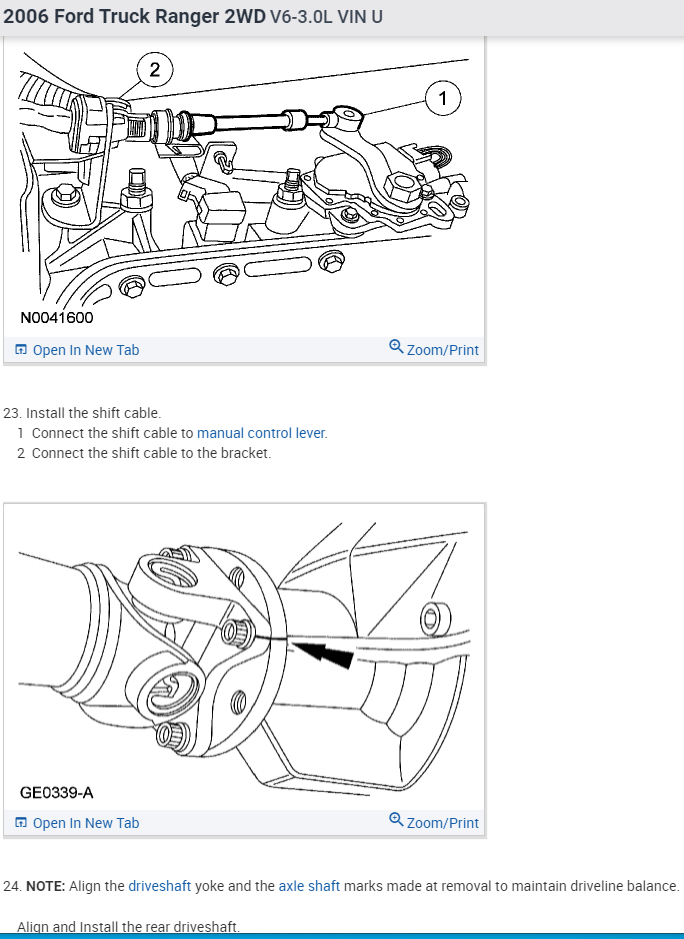 2006 Ford Truck Ranger 2WD V6-3.0L VIN U

2

1

N0041600

Open In New Tab

Zoom/Print

23. Install the shift cable.
1 Connect the shift cable to manual control lever.
2 Connect the shift cable to the bracket.

GE0339-A

Open In New Tab

Zoom/Print

24. NOTE: Align the driveshaft yoke and the axle shaft marks made at removal to maintain driveline balance.

Align and Install the rear driveshaft.