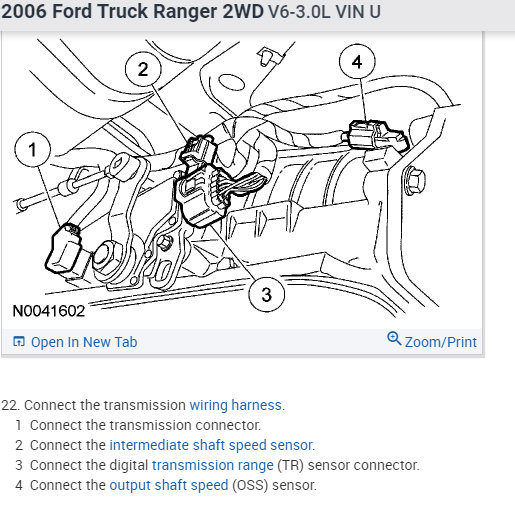 2006 Ford Truck Ranger 2WD V6-3.0L VIN U

2
4
1
3
N0041602

Open In New Tab
Zoom/Print

22. Connect the transmission wiring harness.
1 Connect the transmission connector.
2 Connect the intermediate shaft speed sensor.
3 Connect the digital transmission range (TR) sensor connector.
4 Connect the output shaft speed (OSS) sensor.