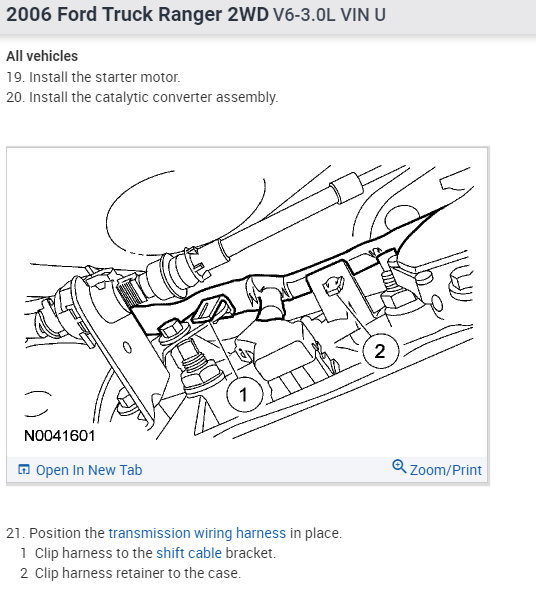 2006 Ford Truck Ranger 2WD V6-3.0L VIN U

All vehicles
19. Install the starter motor.
20. Install the catalytic converter assembly.

2
1
N0041601

Open In New Tab
Zoom/Print

21. Position the transmission wiring harness in place.
1 Clip harness to the shift cable bracket.
2 Clip harness retainer to the case.