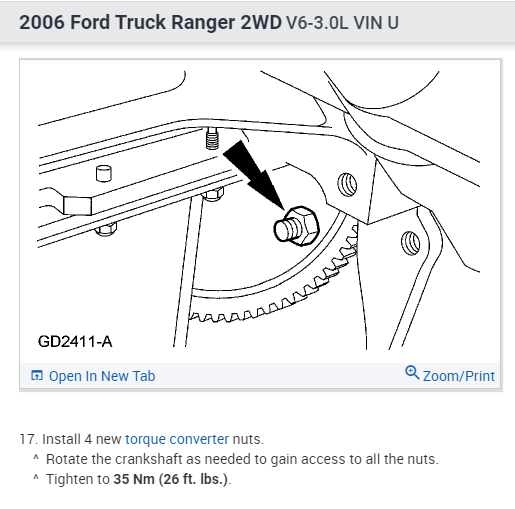 2006 Ford Truck Ranger 2WD V6-3.0L VIN U

GD2411-A

Open In New Tab

Zoom/Print

17. Install 4 new torque converter nuts.

^ Rotate the crankshaft as needed to gain access to all the nuts.

^ Tighten to 35 Nm (26 ft. lbs.).