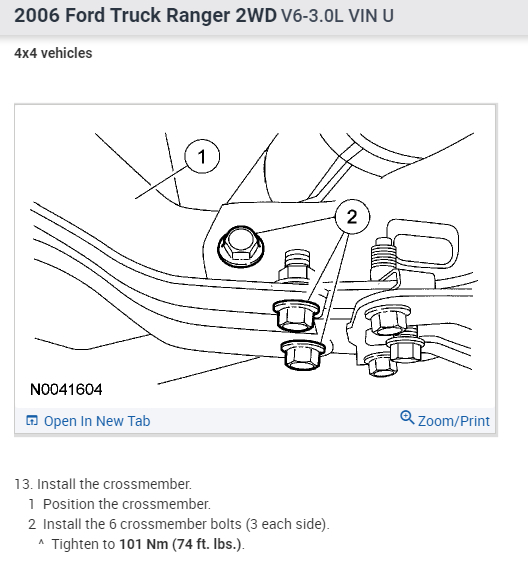 2006 Ford Truck Ranger 2WD V6-3.0L VIN U

4x4 vehicles

1

2

N0041604

Open In New Tab

Zoom/Print

13. Install the crossmember.
1 Position the crossmember.
2 Install the 6 crossmember bolts (3 each side).
^ Tighten to 101 Nm (74 ft. lbs.).