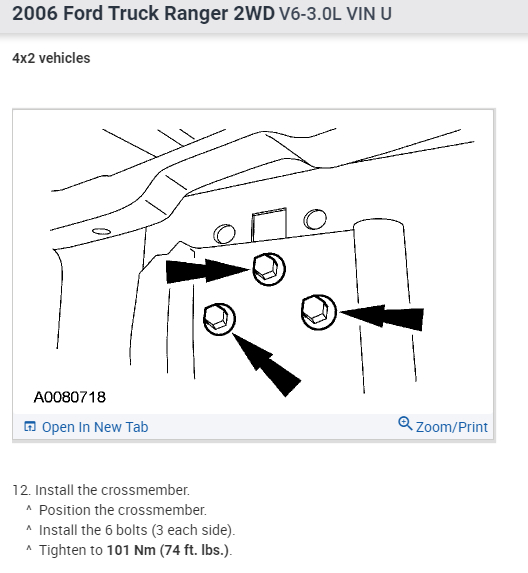 2006 Ford Truck Ranger 2WD V6-3.0L VIN U

4x2 vehicles

A0080718

Open In New Tab

Zoom/Print

12. Install the crossmember.
^ Position the crossmember.
^ Install the 6 bolts (3 each side).
^ Tighten to 101 Nm (74 ft. lbs.).