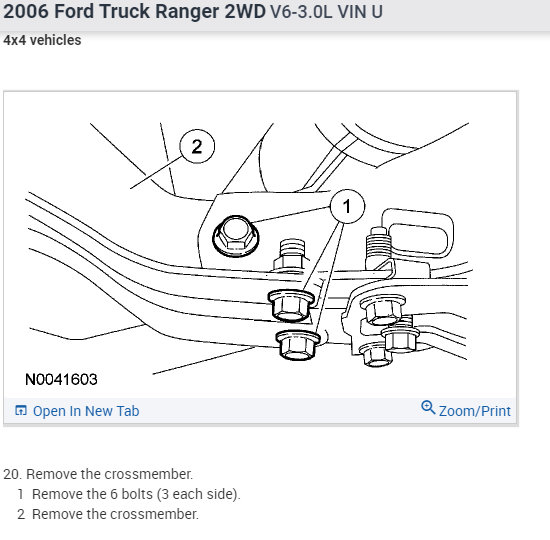 2006 Ford Truck Ranger 2WD V6-3.0L VIN U

4x4 vehicles

2

1

N0041603

Open In New Tab

Zoom/Print

20. Remove the crossmember.

1 Remove the 6 bolts (3 each side).

2 Remove the crossmember.