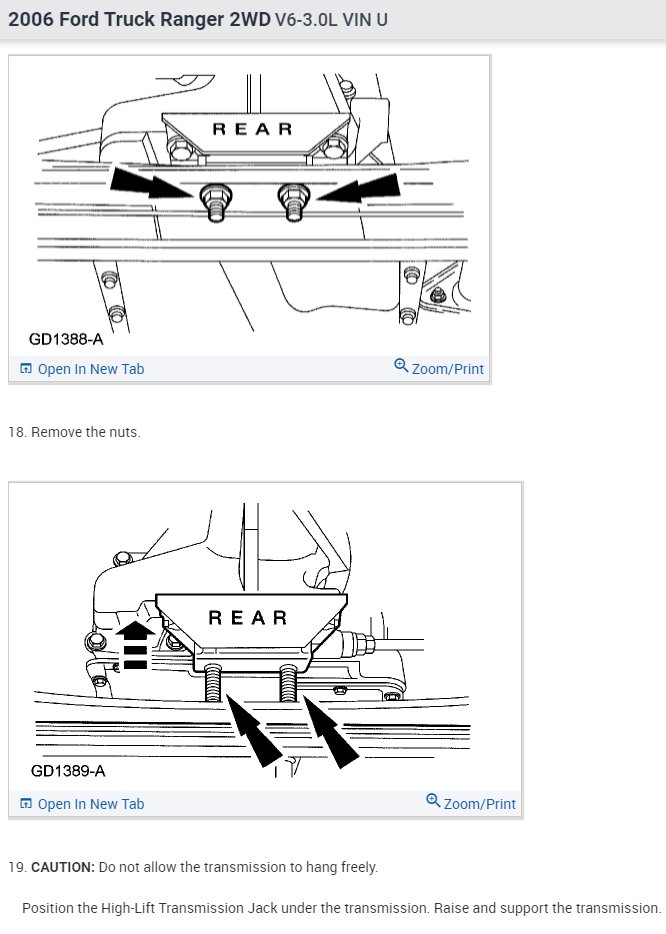 2006 Ford Truck Ranger 2WD V6-3.0L VIN U

REAR

GD1388-A

Open In New Tab

Zoom/Print

18. Remove the nuts.

REAR

GD1389-A

Open In New Tab

Zoom/Print

19. CAUTION: Do not allow the transmission to hang freely.

Position the High-Lift Transmission Jack under the transmission. Raise and support the transmission.