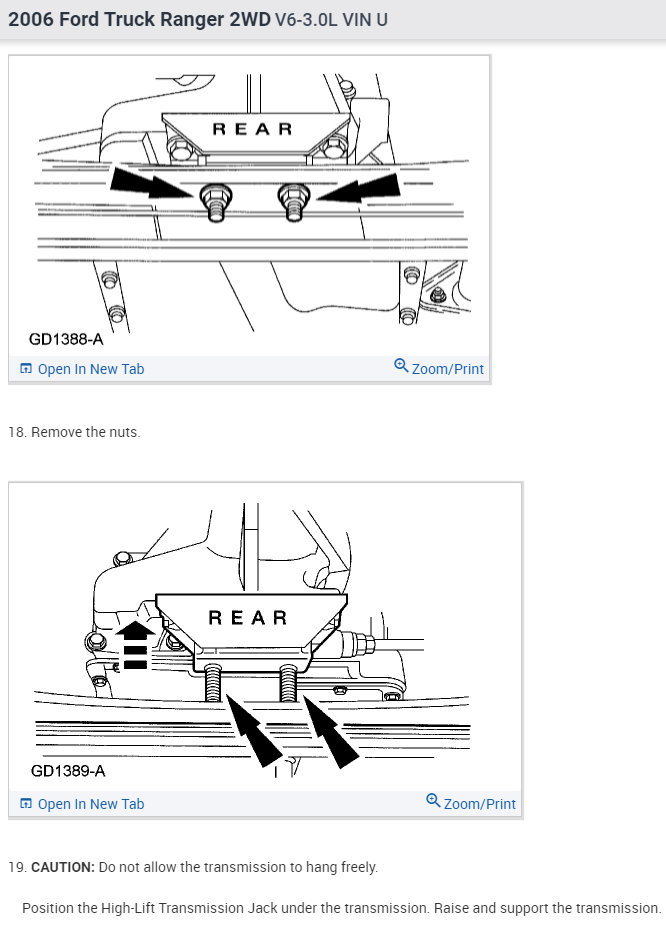 2006 Ford Truck Ranger 2WD V6-3.0L VIN U

REAR

GD1388-A

Open In New Tab

Zoom/Print

18. Remove the nuts.

REAR

GD1389-A

Open In New Tab

Zoom/Print

19. CAUTION: Do not allow the transmission to hang freely.

Position the High-Lift Transmission Jack under the transmission. Raise and support the transmission.