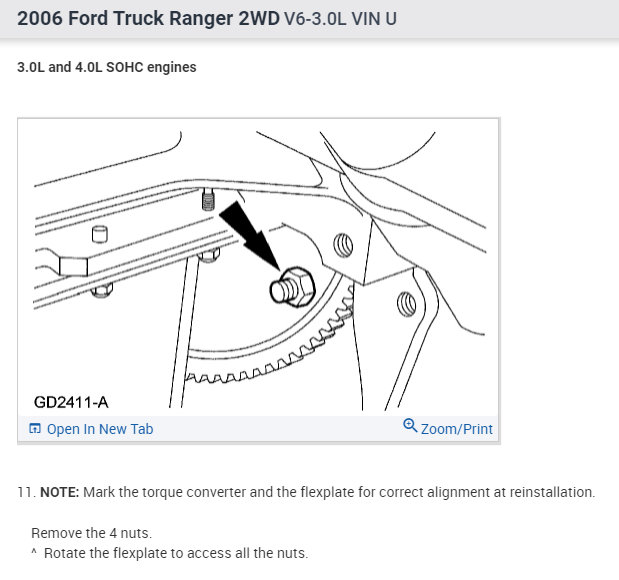 2006 Ford Truck Ranger 2WD V6-3.0L VIN U

3.0L and 4.0L SOHC engines

GD2411-A

Open In New Tab

Zoom/Print

11. NOTE: Mark the torque converter and the flexplate for correct alignment at reinstallation.

Remove the 4 nuts.
^ Rotate the flexplate to access all the nuts.