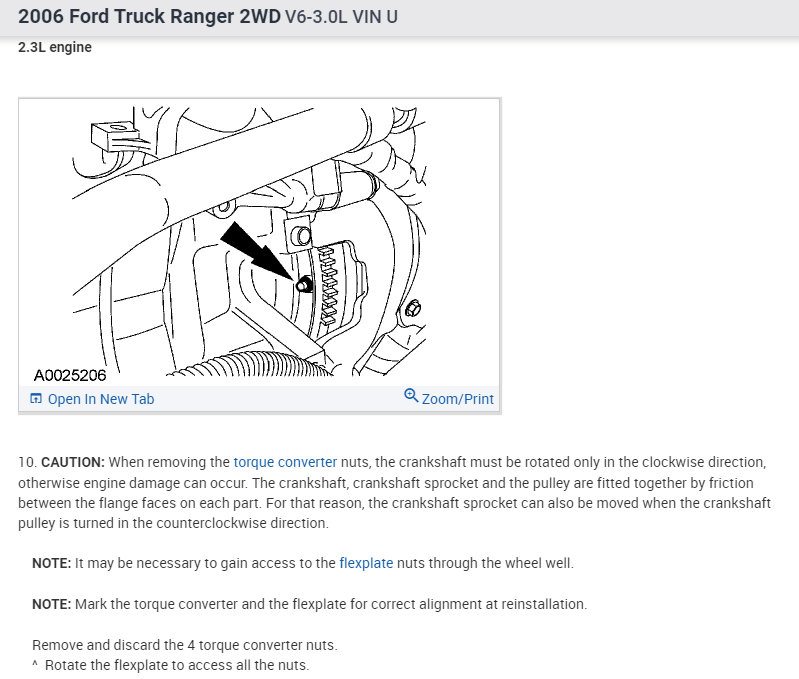 2006 Ford Truck Ranger 2WD V6-3.0L VIN U

2.3L engine

A0025206

Open In New Tab

Zoom/Print

10. CAUTION: When removing the torque converter nuts, the crankshaft must be rotated only in the clockwise direction, otherwise engine damage can occur. The crankshaft, crankshaft sprocket and the pulley are fitted together by friction between the flange faces on each part. For that reason, the crankshaft sprocket can also be moved when the crankshaft pulley is turned in the counterclockwise direction.

NOTE: It may be necessary to gain access to the flexplate nuts through the wheel well.

NOTE: Mark the torque converter and the flexplate for correct alignment at reinstallation.

Remove and discard the 4 torque converter nuts.
^ Rotate the flexplate to access all the nuts.