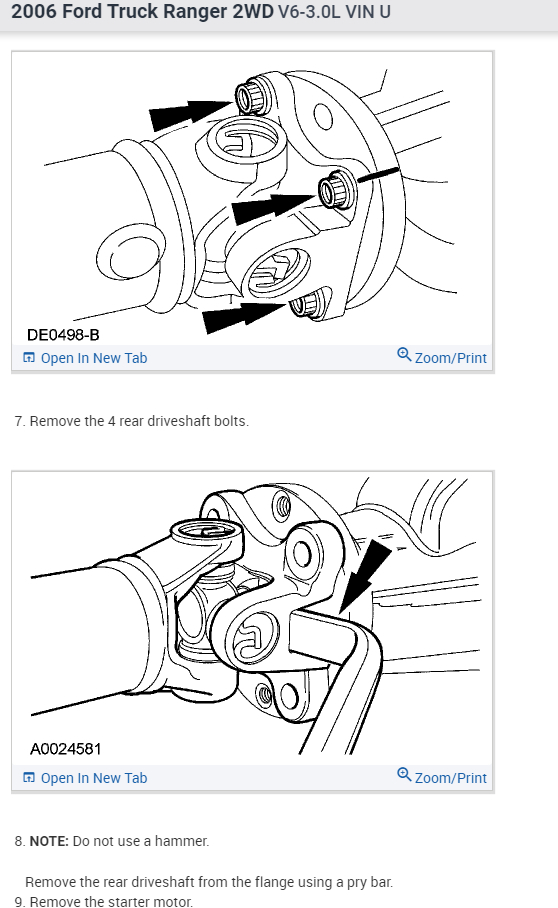 2006 Ford Truck Ranger 2WD V6-3.0L VIN U

DE0498-B

Open In New Tab Zoom/Print

7. Remove the 4 rear driveshaft bolts.

A0024581

Open In New Tab Zoom/Print

8. NOTE: Do not use a hammer.

Remove the rear driveshaft from the flange using a pry bar.

9. Remove the starter motor.