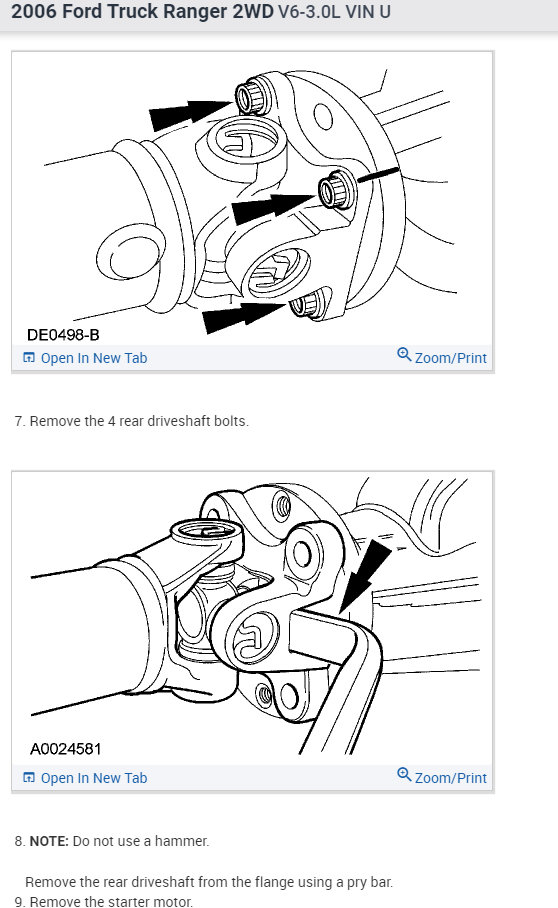 2006 Ford Truck Ranger 2WD V6-3.0L VIN U

DE0498-B

Open In New Tab

Zoom/Print

7. Remove the 4 rear driveshaft bolts.

A0024581

Open In New Tab

Zoom/Print

8. NOTE: Do not use a hammer.

Remove the rear driveshaft from the flange using a pry bar.

9. Remove the starter motor.