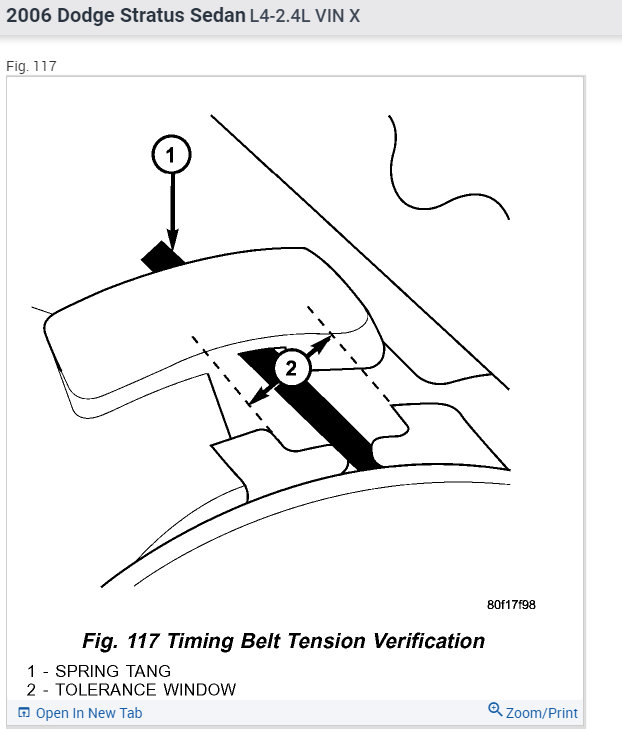 2006 Dodge Stratus Sedan L4-2.4L VIN X

Fig. 117

1

2

80f17f98

Fig. 117 Timing Belt Tension Verification

1 - SPRING TANG
2 - TOLERANCE WINDOW

Open In New Tab

Zoom/Print