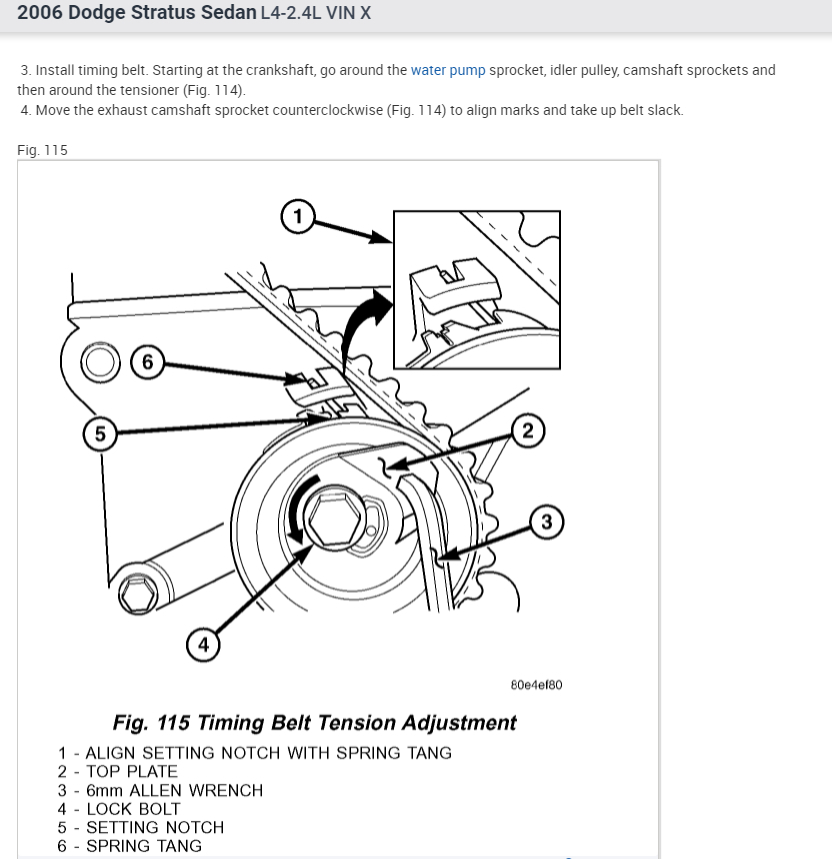 2006 Dodge Stratus Sedan L4-2.4L VIN X

3. Install timing belt. Starting at the crankshaft, go around the water pump sprocket, idler pulley, camshaft sprockets and then around the tensioner (Fig. 114).
4. Move the exhaust camshaft sprocket counterclockwise (Fig. 114) to align marks and take up belt slack.

Fig. 115

1
6
5
2
3
4

80e4ef80

Fig. 115 Timing Belt Tension Adjustment

1 - ALIGN SETTING NOTCH WITH SPRING TANG
2 - TOP PLATE
3 - 6mm ALLEN WRENCH
4 - LOCK BOLT
5 - SETTING NOTCH
6 - SPRING TANG