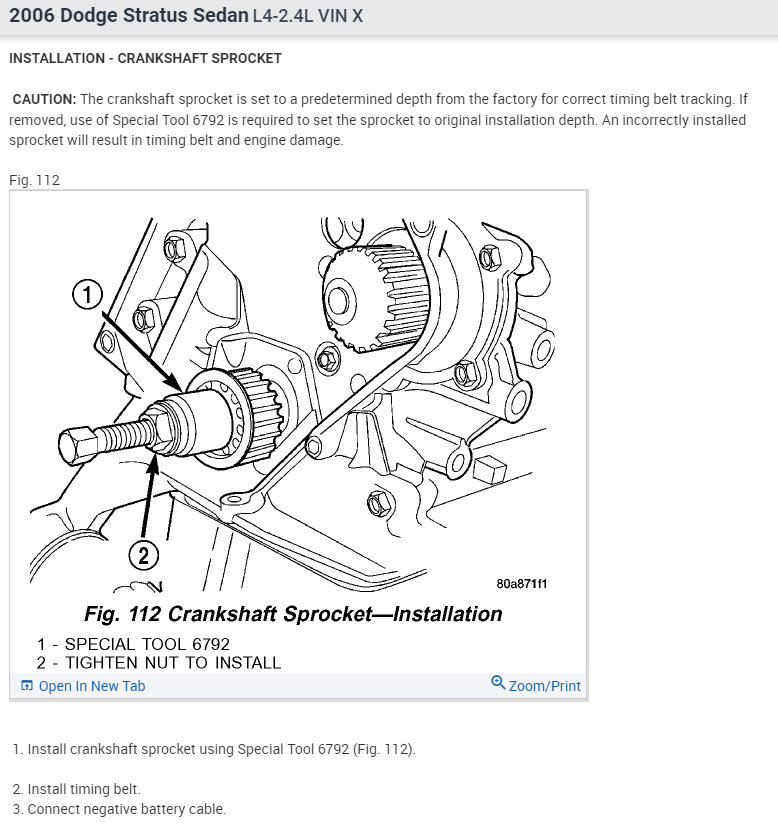 2006 Dodge Stratus Sedan L4-2.4L VIN X

INSTALLATION - CRANKSHAFT SPROCKET

CAUTION: The crankshaft sprocket is set to a predetermined depth from the factory for correct timing belt tracking. If removed, use of Special Tool 6792 is required to set the sprocket to original installation depth. An incorrectly installed sprocket will result in timing belt and engine damage.

Fig. 112

1

2

80a871f1

Fig. 112 Crankshaft Sprocket—Installation

1 - SPECIAL TOOL 6792
2 - TIGHTEN NUT TO INSTALL

Open In New Tab

Zoom/Print

1. Install crankshaft sprocket using Special Tool 6792 (Fig. 112).

2. Install timing belt.
3. Connect negative battery cable.