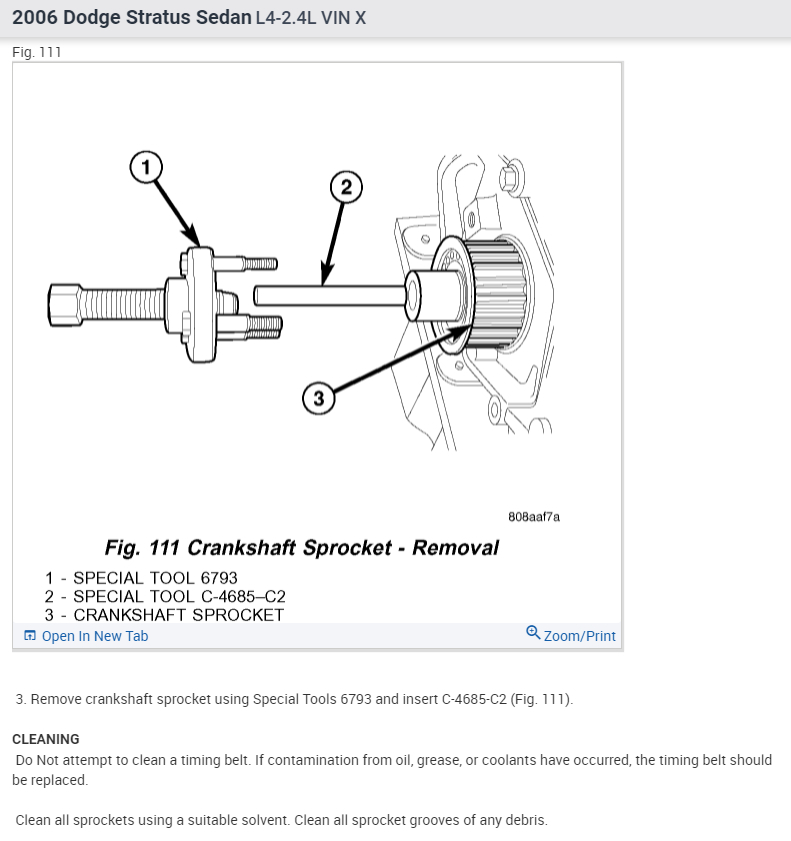 2006 Dodge Stratus Sedan L4-2.4L VIN X

Fig. 111

1

2

3

808aaf7a

Fig. 111 Crankshaft Sprocket - Removal

1 - SPECIAL TOOL 6793
2 - SPECIAL TOOL C-4685–C2
3 - CRANKSHAFT SPROCKET

Open In New Tab

Zoom/Print

3. Remove crankshaft sprocket using Special Tools 6793 and insert C-4685-C2 (Fig. 111).

CLEANING

Do Not attempt to clean a timing belt. If contamination from oil, grease, or coolants have occurred, the timing belt should be replaced.

Clean all sprockets using a suitable solvent. Clean all sprocket grooves of any debris.