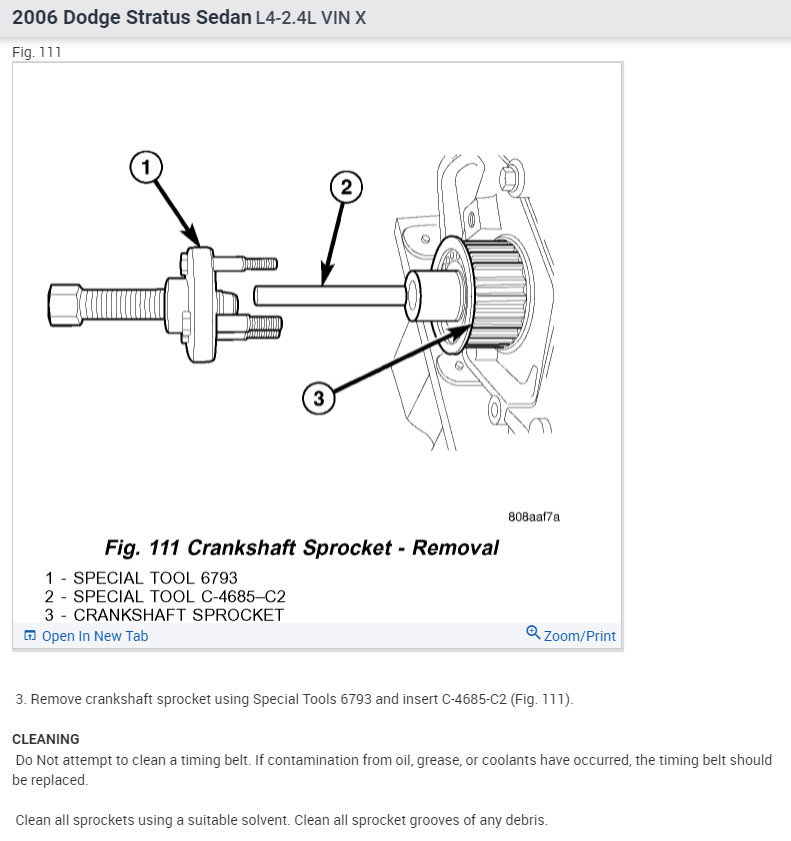 2006 Dodge Stratus Sedan L4-2.4L VIN X

Fig. 111

1
2
3

808aaf7a

Fig. 111 Crankshaft Sprocket - Removal

1 - SPECIAL TOOL 6793
2 - SPECIAL TOOL C-4685–C2
3 - CRANKSHAFT SPROCKET

Open In New Tab

Zoom/Print

3. Remove crankshaft sprocket using Special Tools 6793 and insert C-4685-C2 (Fig. 111).

CLEANING

Do Not attempt to clean a timing belt. If contamination from oil, grease, or coolants have occurred, the timing belt should be replaced.

Clean all sprockets using a suitable solvent. Clean all sprocket grooves of any debris.