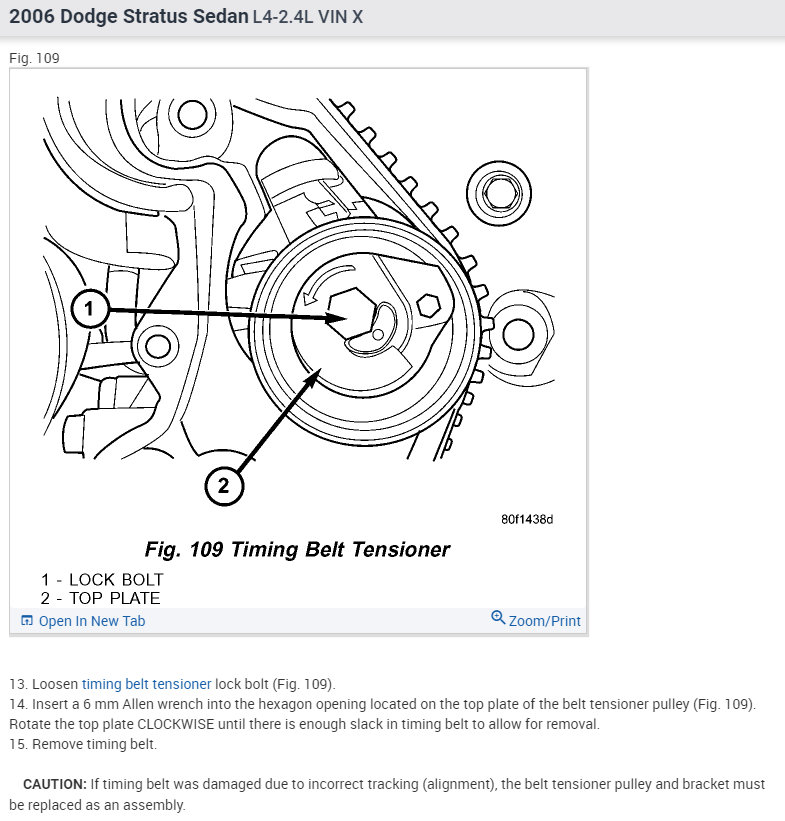 2006 Dodge Stratus Sedan L4-2.4L VIN X

Fig. 109

1

2

80f1438d

Fig. 109 Timing Belt Tensioner

1 - LOCK BOLT
2 - TOP PLATE

Open In New Tab

Zoom/Print

13. Loosen timing belt tensioner lock bolt (Fig. 109).
14. Insert a 6 mm Allen wrench into the hexagon opening located on the top plate of the belt tensioner pulley (Fig. 109). Rotate the top plate CLOCKWISE until there is enough slack in timing belt to allow for removal.
15. Remove timing belt.

CAUTION: If timing belt was damaged due to incorrect tracking (alignment), the belt tensioner pulley and bracket must be replaced as an assembly.