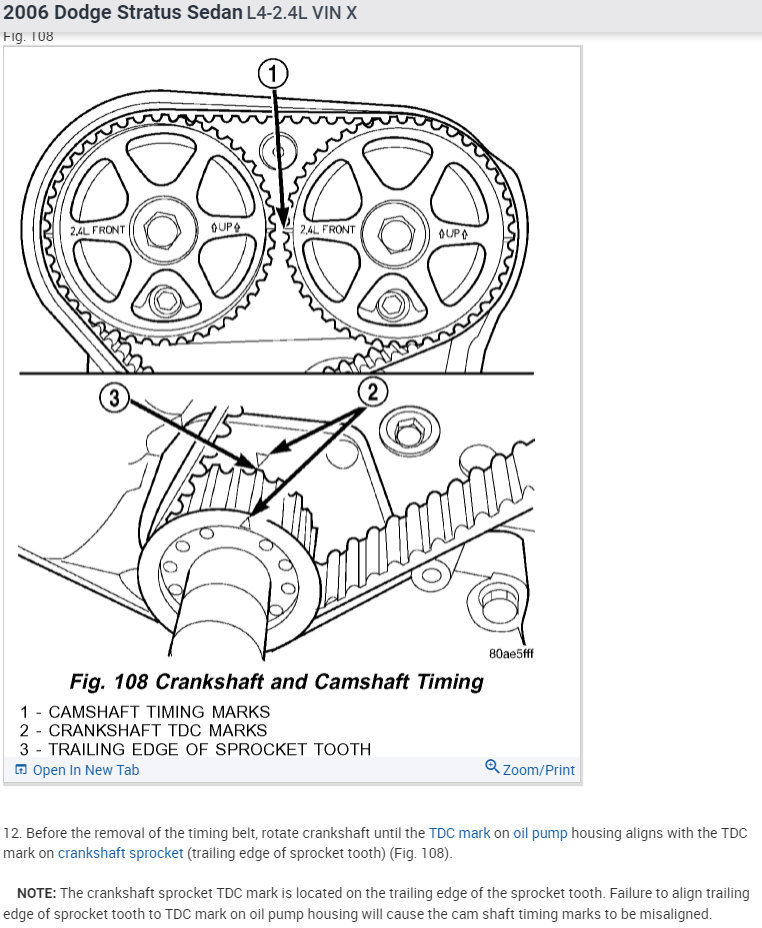 2006 Dodge Stratus Sedan L4-2.4L VIN X
Fig. 108

1

2.4L FRONT
UP
2.4L FRONT
UP

3
2

80ae5fff

Fig. 108 Crankshaft and Camshaft Timing

1 - CAMSHAFT TIMING MARKS
2 - CRANKSHAFT TDC MARKS
3 - TRAILING EDGE OF SPROCKET TOOTH

Open In New Tab
Zoom/Print

12. Before the removal of the timing belt, rotate crankshaft until the TDC mark on oil pump housing aligns with the TDC mark on crankshaft sprocket (trailing edge of sprocket tooth) (Fig. 108).

NOTE: The crankshaft sprocket TDC mark is located on the trailing edge of the sprocket tooth. Failure to align trailing edge of sprocket tooth to TDC mark on oil pump housing will cause the cam shaft timing marks to be misaligned.