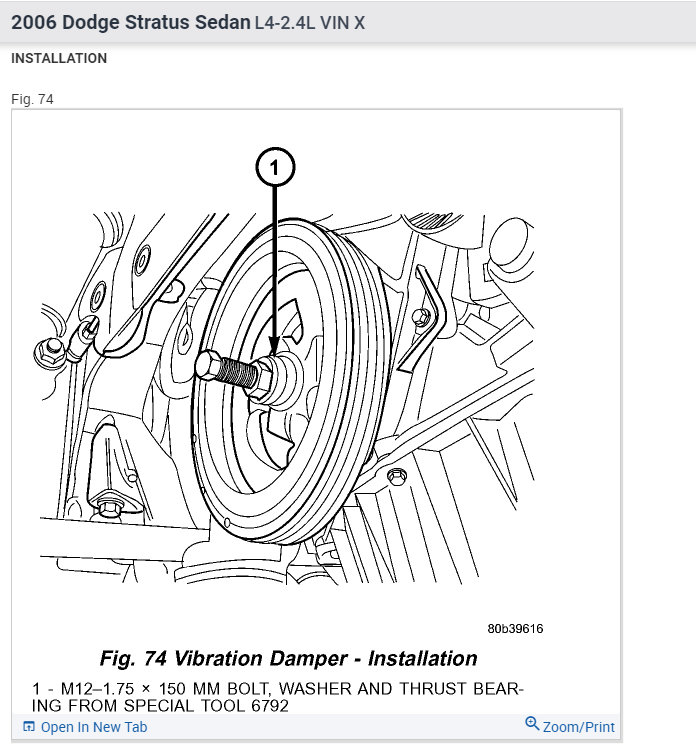 2006 Dodge Stratus Sedan L4-2.4L VIN X

INSTALLATION

Fig. 74

1

80b39616

Fig. 74 Vibration Damper - Installation

1 - M12–1.75 × 150 MM BOLT, WASHER AND THRUST BEARING FROM SPECIAL TOOL 6792

Open In New Tab

Zoom/Print