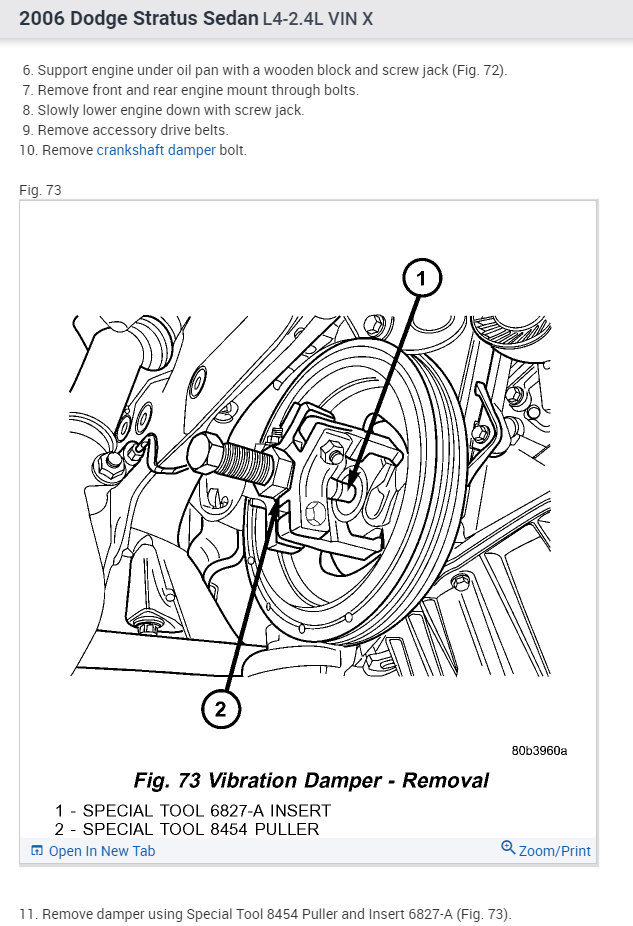 2006 Dodge Stratus Sedan L4-2.4L VIN X

6. Support engine under oil pan with a wooden block and screw jack (Fig. 72).
7. Remove front and rear engine mount through bolts.
8. Slowly lower engine down with screw jack.
9. Remove accessory drive belts.
10. Remove crankshaft damper bolt.

Fig. 73

1

2

80b3960a

Fig. 73 Vibration Damper - Removal

1 - SPECIAL TOOL 6827-A INSERT
2 - SPECIAL TOOL 8454 PULLER

Open In New Tab

Zoom/Print

11. Remove damper using Special Tool 8454 Puller and Insert 6827-A (Fig. 73).