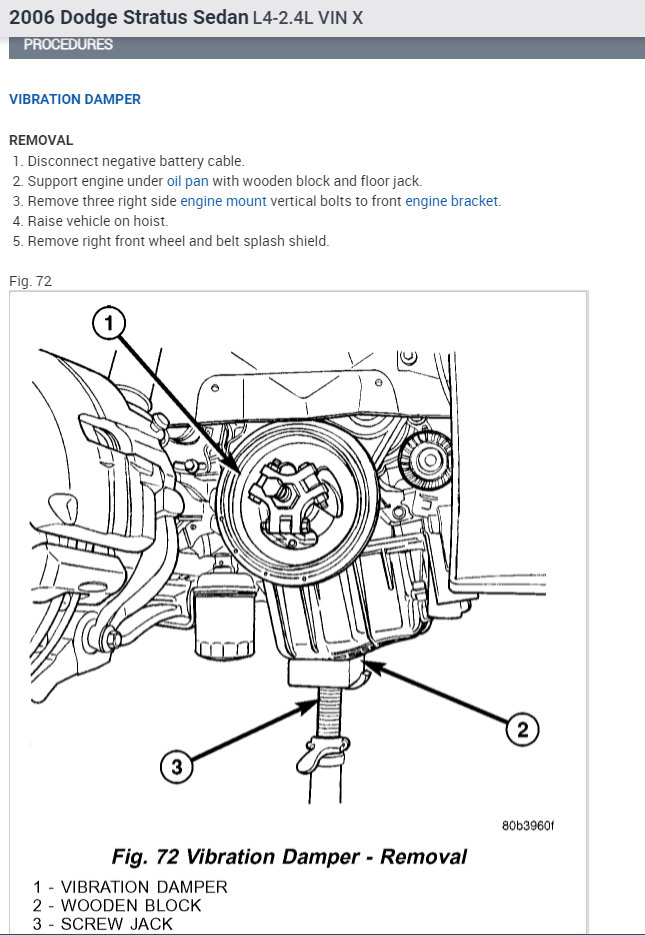 2006 Dodge Stratus Sedan L4-2.4L VIN X

PROCEDURES

VIBRATION DAMPER

REMOVAL
1. Disconnect negative battery cable.
2. Support engine under oil pan with wooden block and floor jack.
3. Remove three right side engine mount vertical bolts to front engine bracket.
4. Raise vehicle on hoist.
5. Remove right front wheel and belt splash shield.

Fig. 72

1
2
3

80b3960f

Fig. 72 Vibration Damper - Removal

1 - VIBRATION DAMPER
2 - WOODEN BLOCK
3 - SCREW JACK