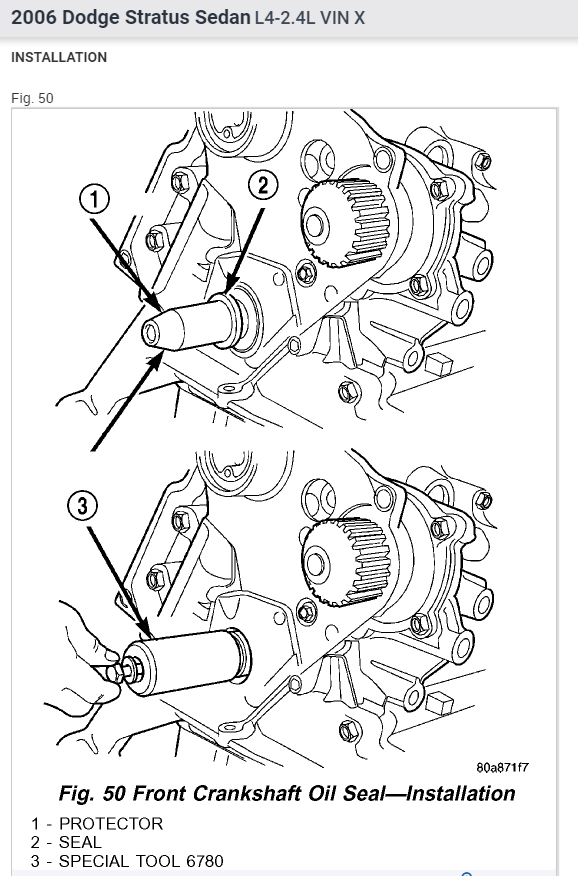 2006 Dodge Stratus Sedan L4-2.4L VIN X

INSTALLATION

Fig. 50

1

2

3

80a871f7

Fig. 50 Front Crankshaft Oil Seal—Installation

1 - PROTECTOR
2 - SEAL
3 - SPECIAL TOOL 6780