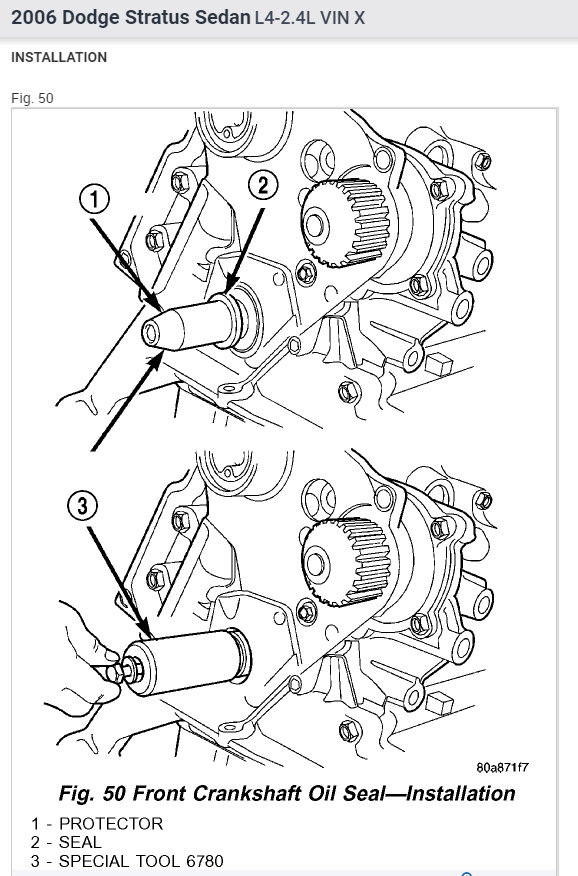 2006 Dodge Stratus Sedan L4-2.4L VIN X

INSTALLATION

Fig. 50

1

2

3

80a871f7

Fig. 50 Front Crankshaft Oil Seal—Installation

1 - PROTECTOR
2 - SEAL
3 - SPECIAL TOOL 6780