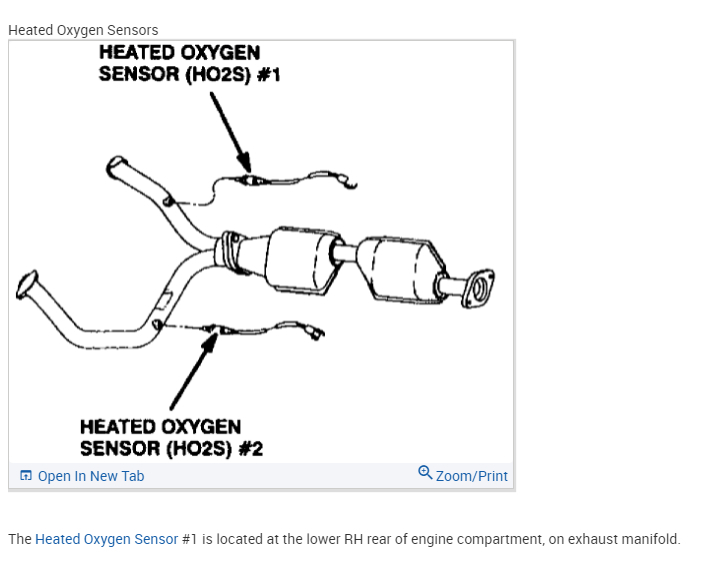 Heated Oxygen Sensors

HEATED OXYGEN SENSOR (HO2S) #1

HEATED OXYGEN SENSOR (HO2S) #2

Open In New Tab

Zoom/Print

The Heated Oxygen Sensor #1 is located at the lower RH rear of engine compartment, on exhaust manifold.