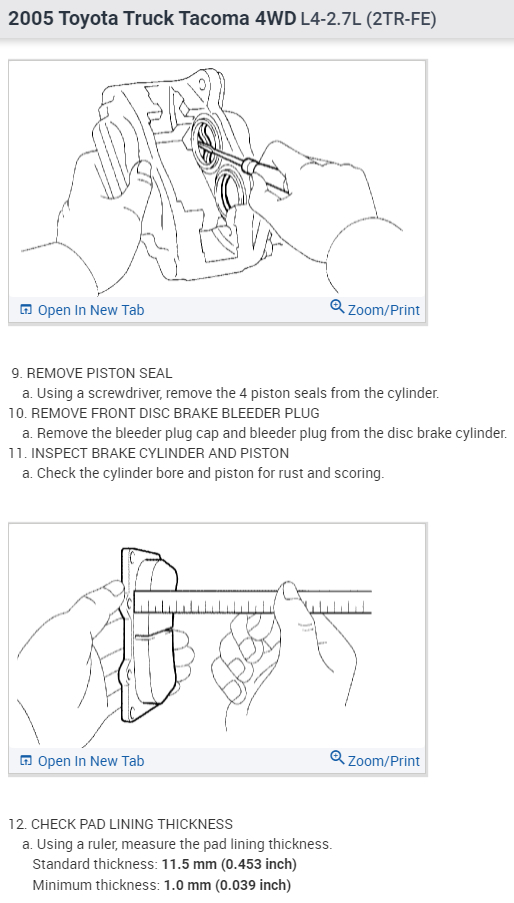 2005 Toyota Truck Tacoma 4WD L4-2.7L (2TR-FE)

Open In New Tab
Zoom/Print

9. REMOVE PISTON SEAL
a. Using a screwdriver, remove the 4 piston seals from the cylinder.
10. REMOVE FRONT DISC BRAKE BLEEDER PLUG
a. Remove the bleeder plug cap and bleeder plug from the disc brake cylinder.
11. INSPECT BRAKE CYLINDER AND PISTON
a. Check the cylinder bore and piston for rust and scoring.

Open In New Tab
Zoom/Print

12. CHECK PAD LINING THICKNESS
a. Using a ruler, measure the pad lining thickness.
Standard thickness: 11.5 mm (0.453 inch)
Minimum thickness: 1.0 mm (0.039 inch)