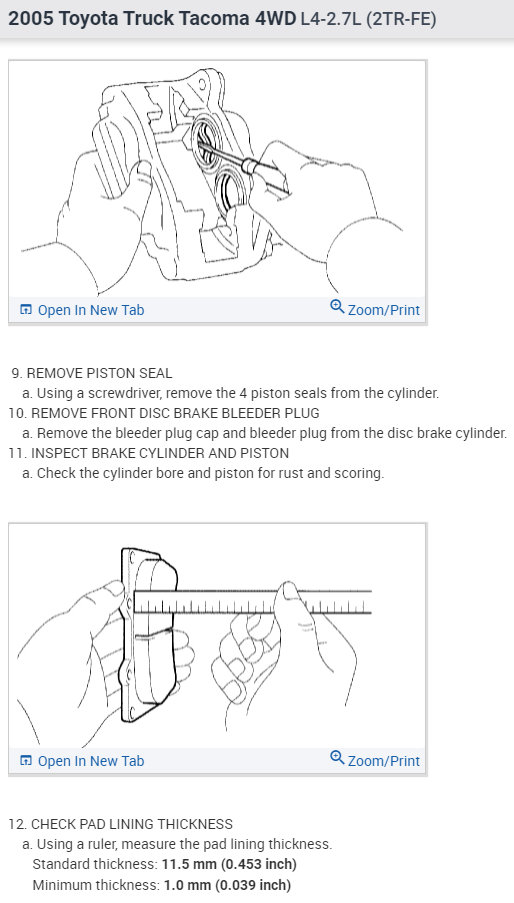 2005 Toyota Truck Tacoma 4WD L4-2.7L (2TR-FE)

Open In New Tab Zoom/Print

9. REMOVE PISTON SEAL
a. Using a screwdriver, remove the 4 piston seals from the cylinder.
10. REMOVE FRONT DISC BRAKE BLEEDER PLUG
a. Remove the bleeder plug cap and bleeder plug from the disc brake cylinder.
11. INSPECT BRAKE CYLINDER AND PISTON
a. Check the cylinder bore and piston for rust and scoring.

Open In New Tab Zoom/Print

12. CHECK PAD LINING THICKNESS
a. Using a ruler, measure the pad lining thickness.
Standard thickness: 11.5 mm (0.453 inch)
Minimum thickness: 1.0 mm (0.039 inch)