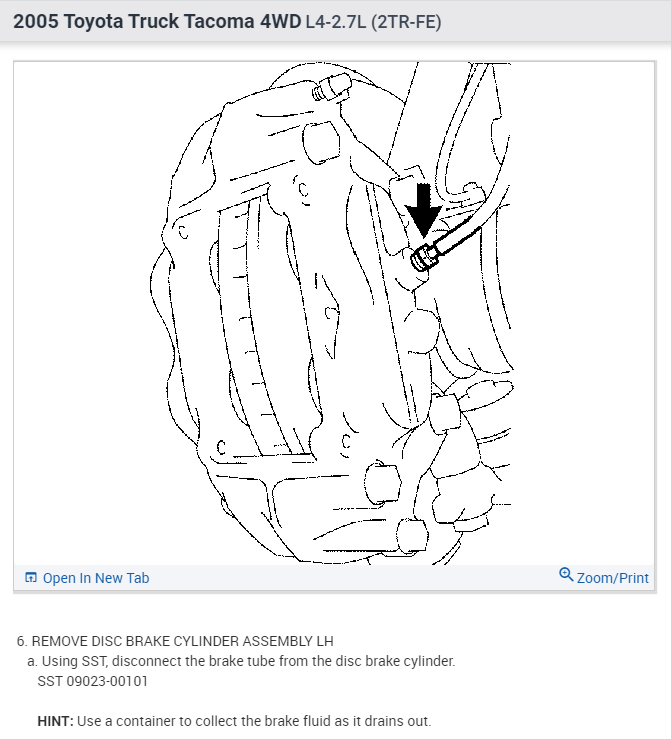 2005 Toyota Truck Tacoma 4WD L4-2.7L (2TR-FE)

Open In New Tab

Zoom/Print

6. REMOVE DISC BRAKE CYLINDER ASSEMBLY LH

a. Using SST, disconnect the brake tube from the disc brake cylinder.
SST 09023-00101

HINT: Use a container to collect the brake fluid as it drains out.