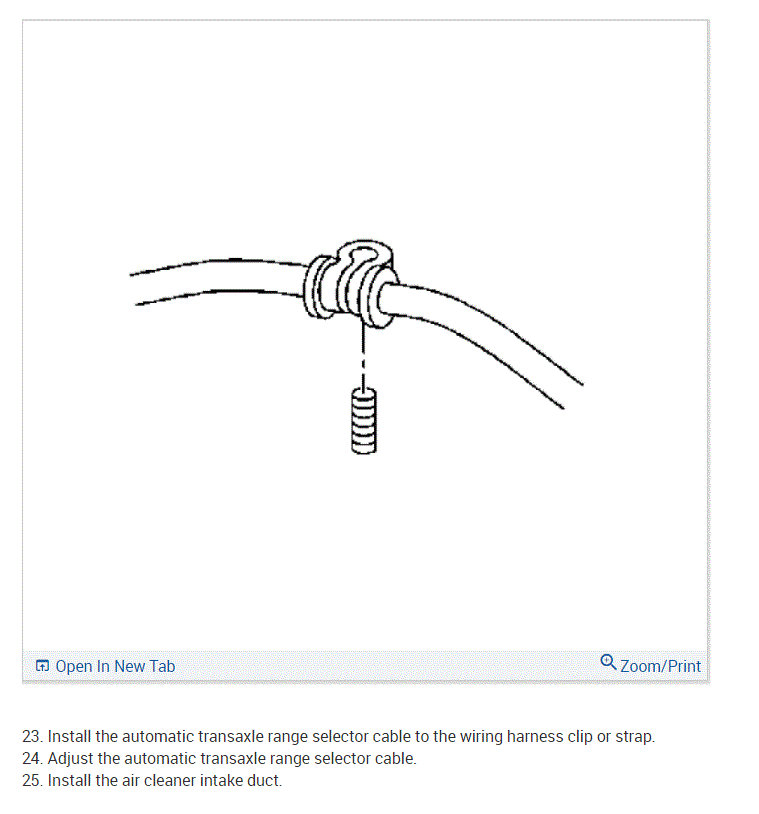 Open In New Tab

Zoom/Print

23. Install the automatic transaxle range selector cable to the wiring harness clip or strap.
24. Adjust the automatic transaxle range selector cable.
25. Install the air cleaner intake duct.