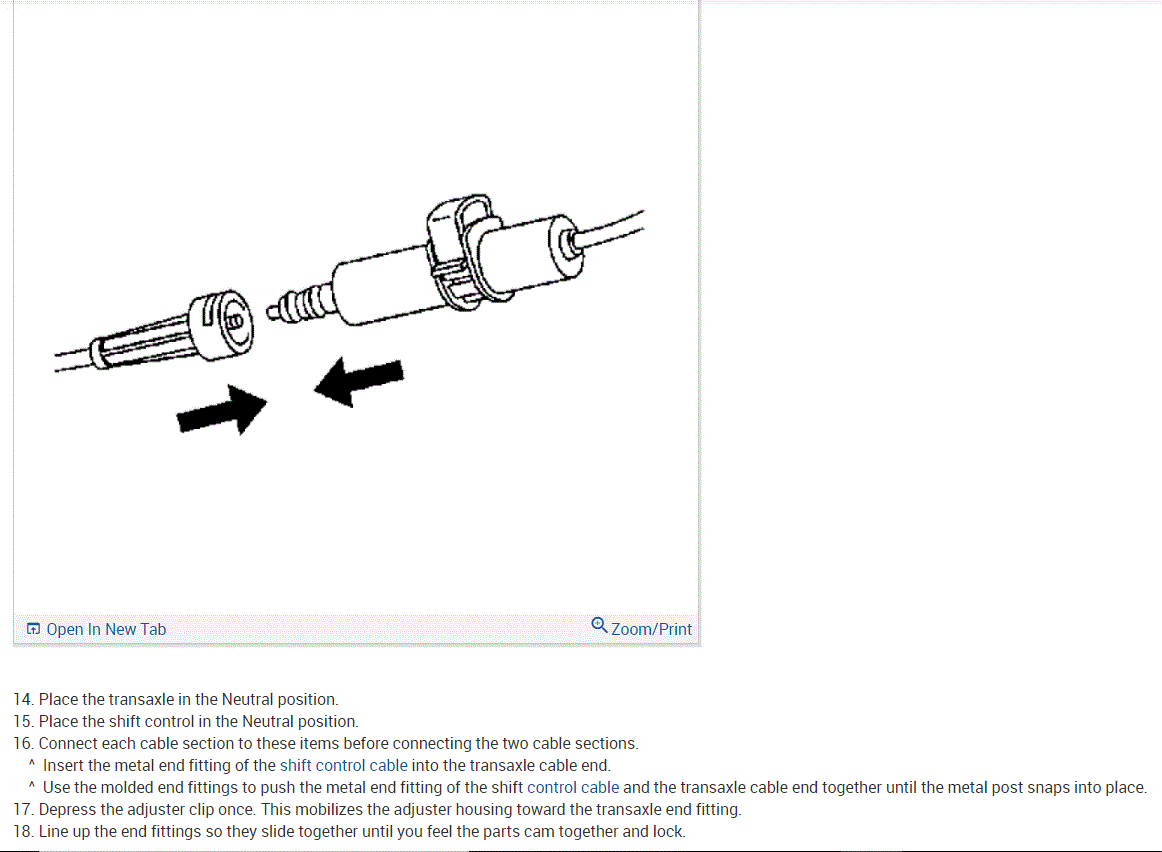 Open In New Tab
Zoom/Print

14. Place the transaxle in the Neutral position.
15. Place the shift control in the Neutral position.
16. Connect each cable section to these items before connecting the two cable sections.
^ Insert the metal end fitting of the shift control cable into the transaxle cable end.
^ Use the molded end fittings to push the metal end fitting of the shift control cable and the transaxle cable end together until the metal post snaps into place.
17. Depress the adjuster clip once. This mobilizes the adjuster housing toward the transaxle end fitting.
18. Line up the end fittings so they slide together until you feel the parts cam together and lock.