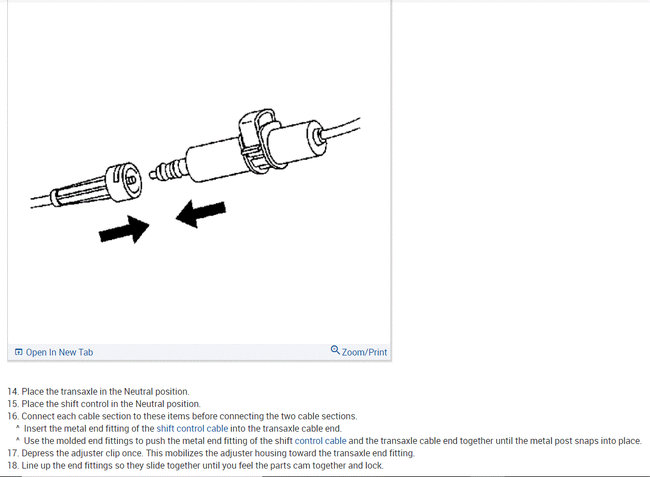 Open In New Tab

Zoom/Print

14. Place the transaxle in the Neutral position.
15. Place the shift control in the Neutral position.
16. Connect each cable section to these items before connecting the two cable sections.
^ Insert the metal end fitting of the shift control cable into the transaxle cable end.
^ Use the molded end fittings to push the metal end fitting of the shift control cable and the transaxle cable end together until the metal post snaps into place.
17. Depress the adjuster clip once. This mobilizes the adjuster housing toward the transaxle end fitting.
18. Line up the end fittings so they slide together until you feel the parts cam together and lock.