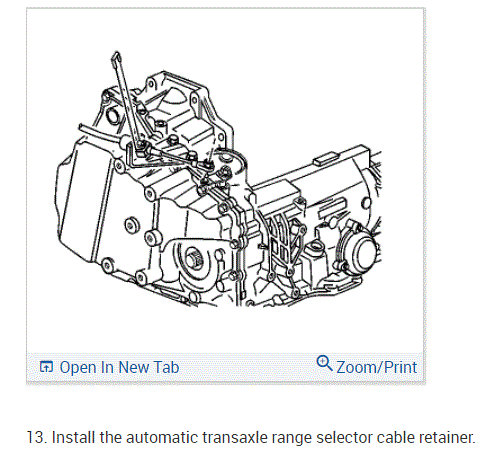 Open In New Tab

Zoom/Print

13. Install the automatic transaxle range selector cable retainer.