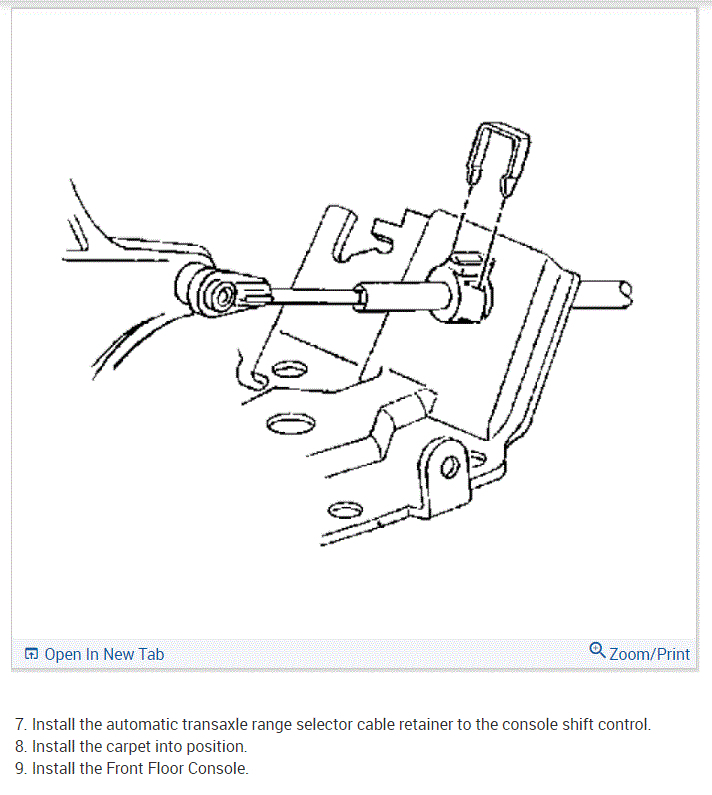 Open In New Tab

Zoom/Print

7. Install the automatic transaxle range selector cable retainer to the console shift control.
8. Install the carpet into position.
9. Install the Front Floor Console.