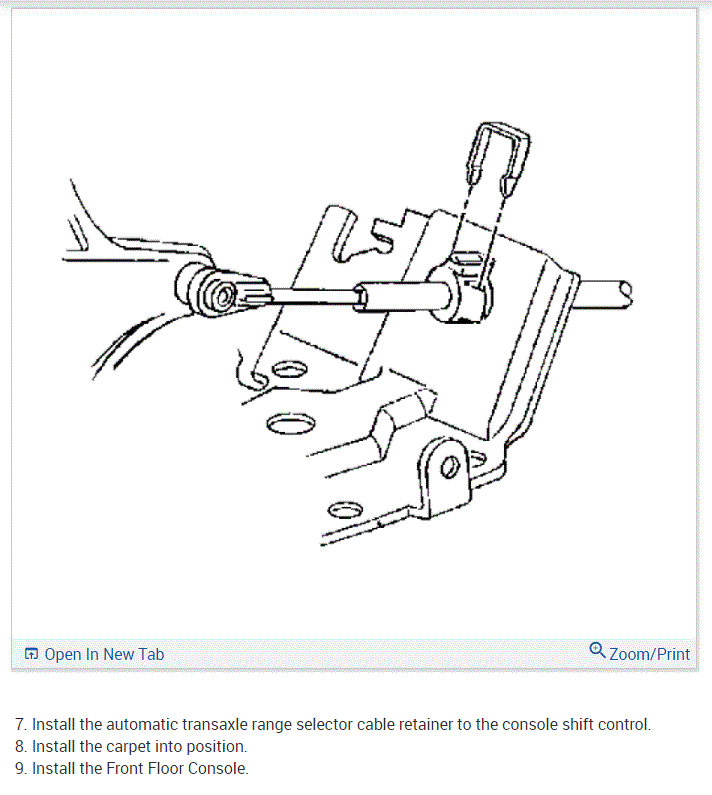 Open In New Tab

Zoom/Print

7. Install the automatic transaxle range selector cable retainer to the console shift control.
8. Install the carpet into position.
9. Install the Front Floor Console.