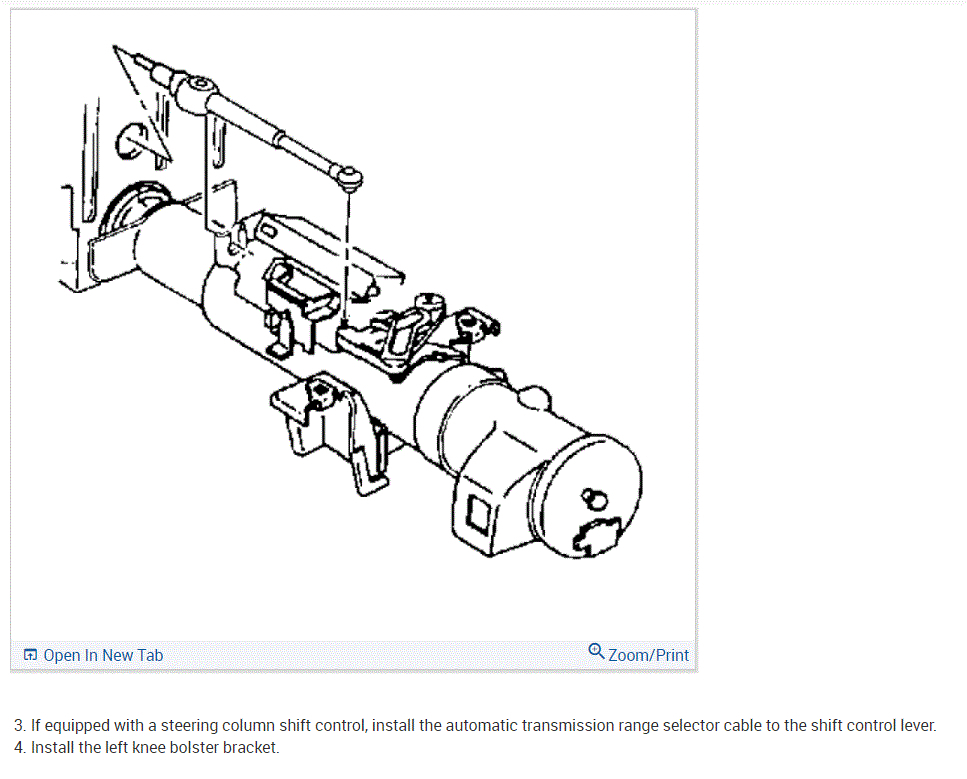 Open In New Tab

Zoom/Print

3. If equipped with a steering column shift control, install the automatic transmission range selector cable to the shift control lever.
4. Install the left knee bolster bracket.