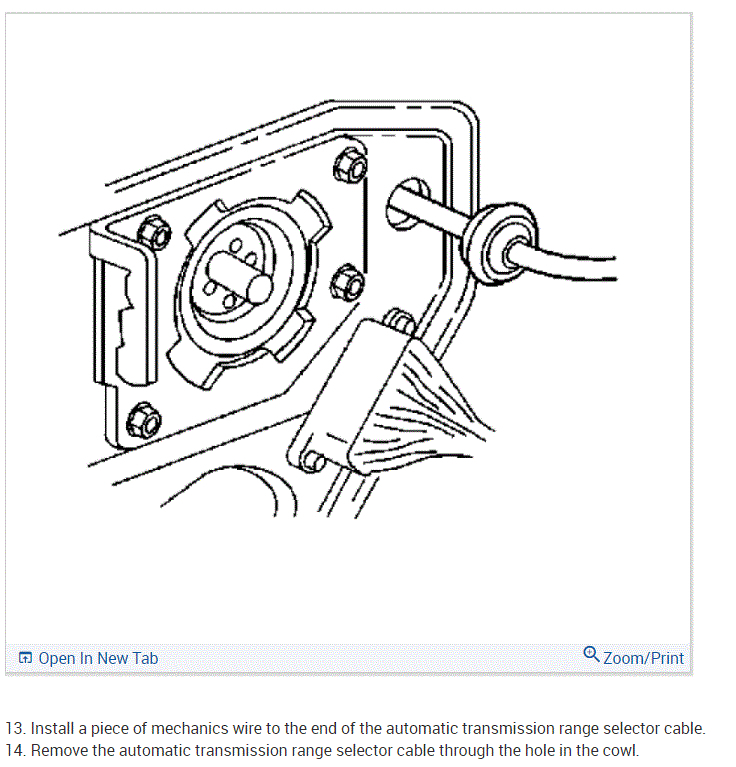 Open In New Tab

Zoom/Print

13. Install a piece of mechanics wire to the end of the automatic transmission range selector cable.
14. Remove the automatic transmission range selector cable through the hole in the cowl.