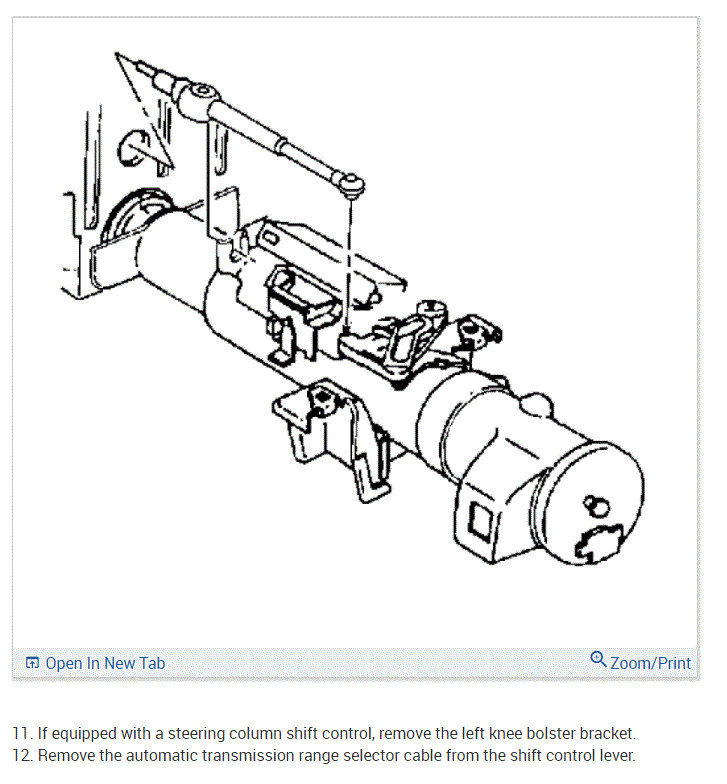 Open In New Tab
Zoom/Print

11. If equipped with a steering column shift control, remove the left knee bolster bracket.
12. Remove the automatic transmission range selector cable from the shift control lever.