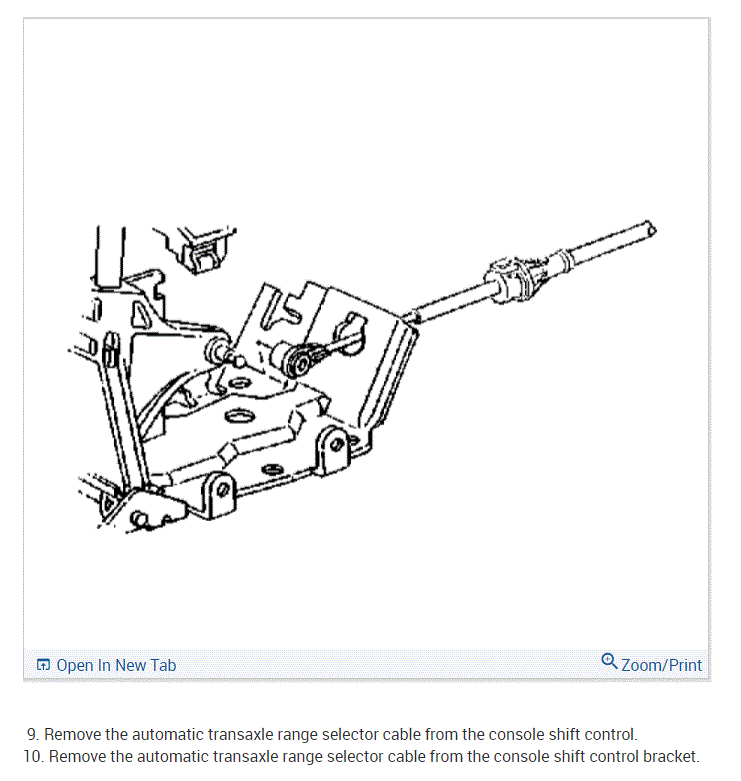 Open In New Tab

Zoom/Print

9. Remove the automatic transaxle range selector cable from the console shift control.
10. Remove the automatic transaxle range selector cable from the console shift control bracket.