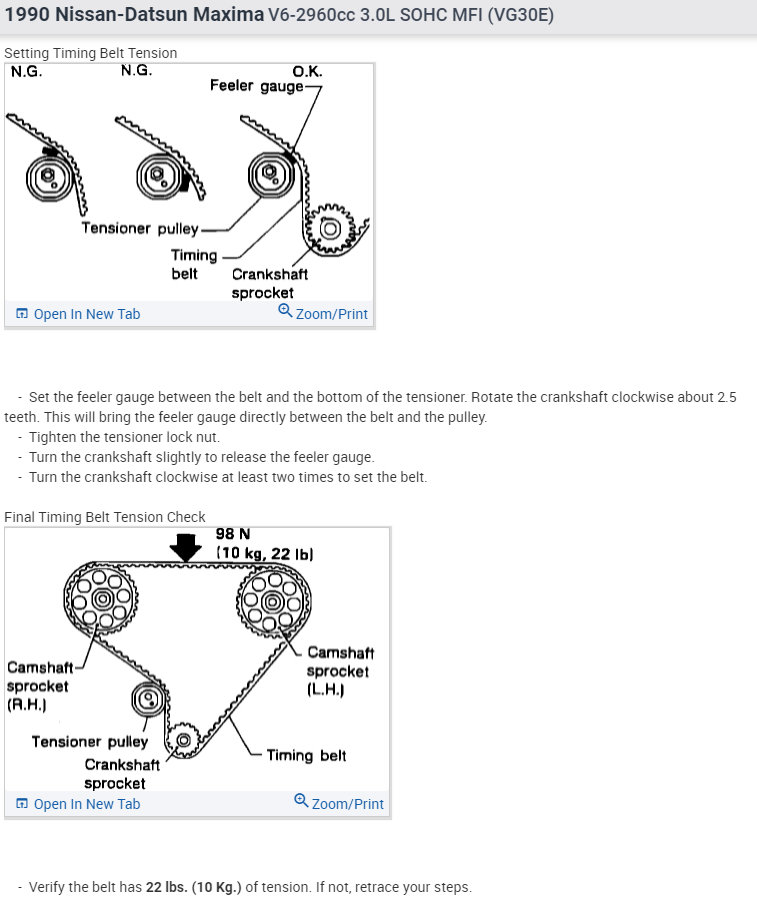 1990 Nissan-Datsun Maxima V6-2960cc 3.0L SOHC MFI (VG30E)

Setting Timing Belt Tension

N.G.

N.G.

O.K.

Feeler gauge

Tensioner pulley

Timing belt

Crankshaft sprocket

Open In New Tab

Zoom/Print

- Set the feeler gauge between the belt and the bottom of the tensioner. Rotate the crankshaft clockwise about 2.5 teeth. This will bring the feeler gauge directly between the belt and the pulley.
- Tighten the tensioner lock nut.
- Turn the crankshaft slightly to release the feeler gauge.
- Turn the crankshaft clockwise at least two times to set the belt.

Final Timing Belt Tension Check

98 N
(10 kg, 22 lb)

Camshaft sprocket (R.H.)

Camshaft sprocket (L.H.)

Tensioner pulley

Crankshaft sprocket

Timing belt

Open In New Tab

Zoom/Print

- Verify the belt has 22 lbs. (10 Kg.) of tension. If not, retrace your steps.