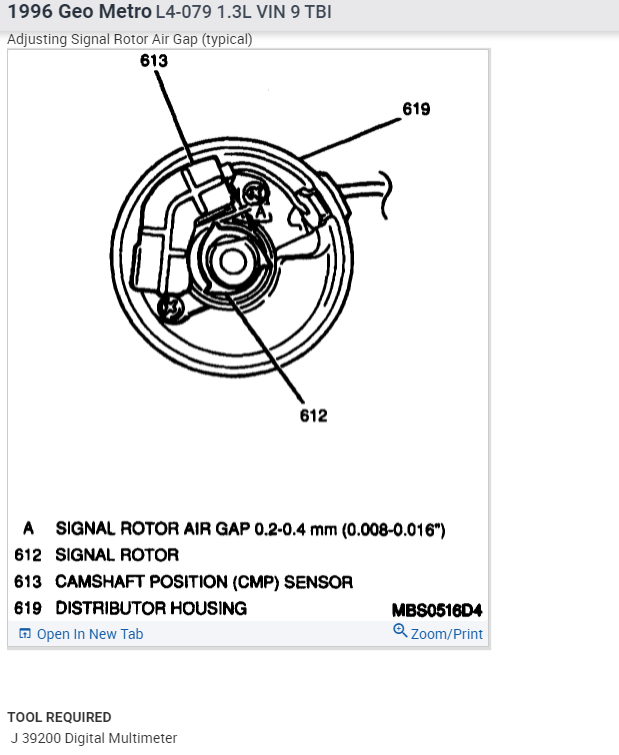 1996 Geo Metro L4-079 1.3L VIN 9 TBI

Adjusting Signal Rotor Air Gap (typical)

613

619

A

612

A SIGNAL ROTOR AIR GAP 0.2-0.4 mm (0.008-0.016")
612 SIGNAL ROTOR
613 CAMSHAFT POSITION (CMP) SENSOR
619 DISTRIBUTOR HOUSING

MBS0516D4

Open In New Tab

Zoom/Print

TOOL REQUIRED

J 39200 Digital Multimeter