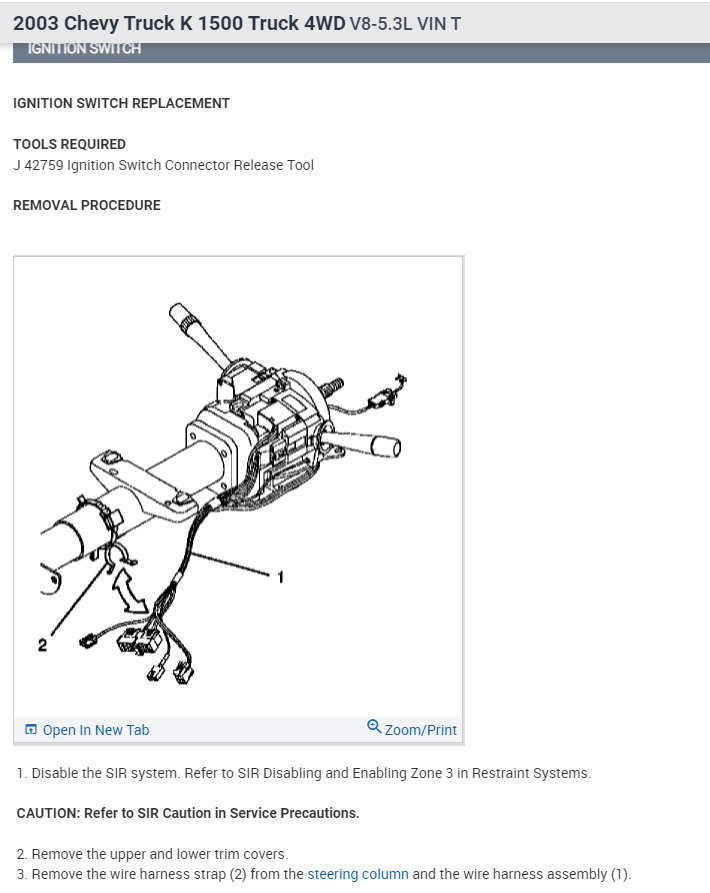 2003 Chevy Truck K 1500 Truck 4WD V8-5.3L VIN T

IGNITION SWITCH

IGNITION SWITCH REPLACEMENT

TOOLS REQUIRED
J 42759 Ignition Switch Connector Release Tool

REMOVAL PROCEDURE

1

2

Open In New Tab

Zoom/Print

1. Disable the SIR system. Refer to SIR Disabling and Enabling Zone 3 in Restraint Systems.

CAUTION: Refer to SIR Caution in Service Precautions.

2. Remove the upper and lower trim covers.
3. Remove the wire harness strap (2) from the steering column and the wire harness assembly (1).