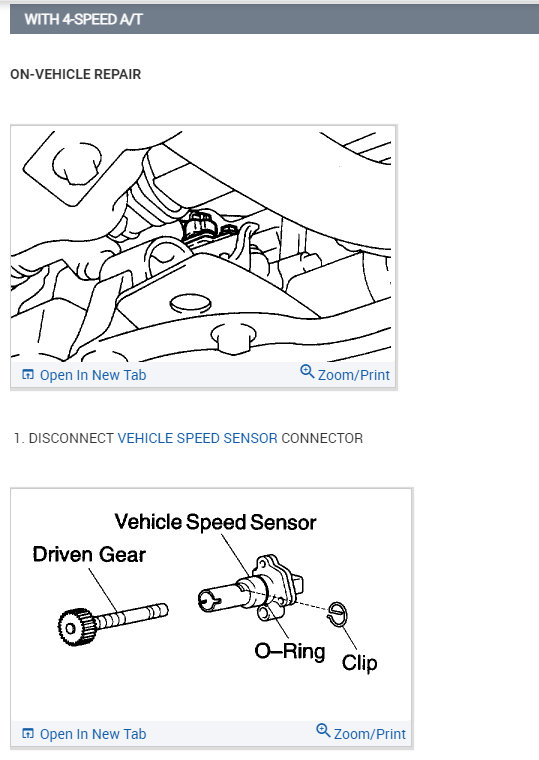 WITH 4-SPEED A/T

ON-VEHICLE REPAIR

Open In New Tab Zoom/Print

1. DISCONNECT VEHICLE SPEED SENSOR CONNECTOR

Vehicle Speed Sensor
Driven Gear
O–Ring
Clip

Open In New Tab Zoom/Print