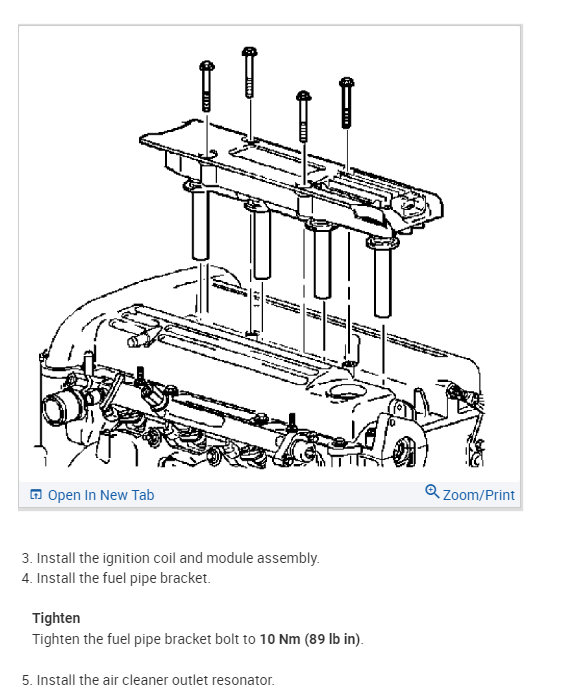 Open In New Tab

Zoom/Print

3. Install the ignition coil and module assembly.
4. Install the fuel pipe bracket.

Tighten
Tighten the fuel pipe bracket bolt to 10 Nm (89 lb in).

5. Install the air cleaner outlet resonator.